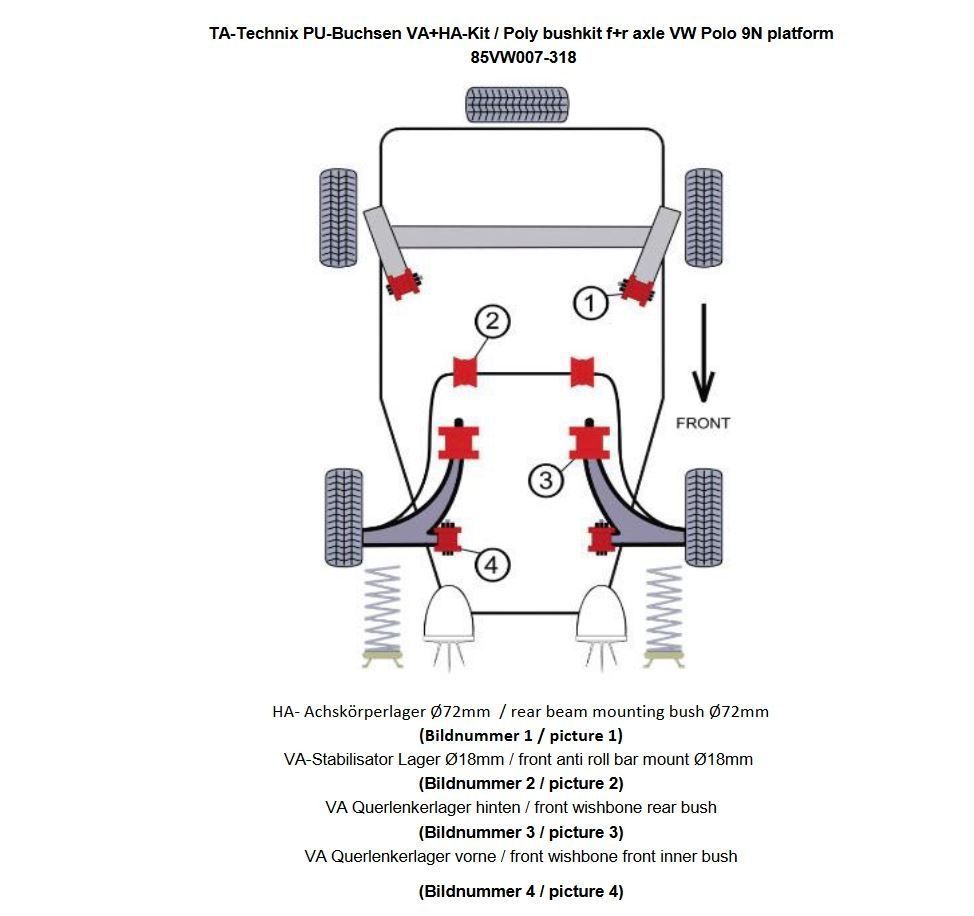 TA-Technix PU-Buchsen VA+HA-Kit / Poly bushkit f+r axle VW Polo 9N platform
85VW007-318

1

2

FRONT

3

4

HA- Achskörperlager Ø72mm / rear beam mounting bush Ø72mm
(Bildnummer 1 / picture 1)
VA-Stabilisator Lager Ø18mm / front anti roll bar mount Ø18mm
(Bildnummer 2 / picture 2)
VA Querlenkerlager hinten / front wishbone rear bush
(Bildnummer 3 / picture 3)
VA Querlenkerlager vorne / front wishbone front inner bush

(Bildnummer 4 / picture 4)