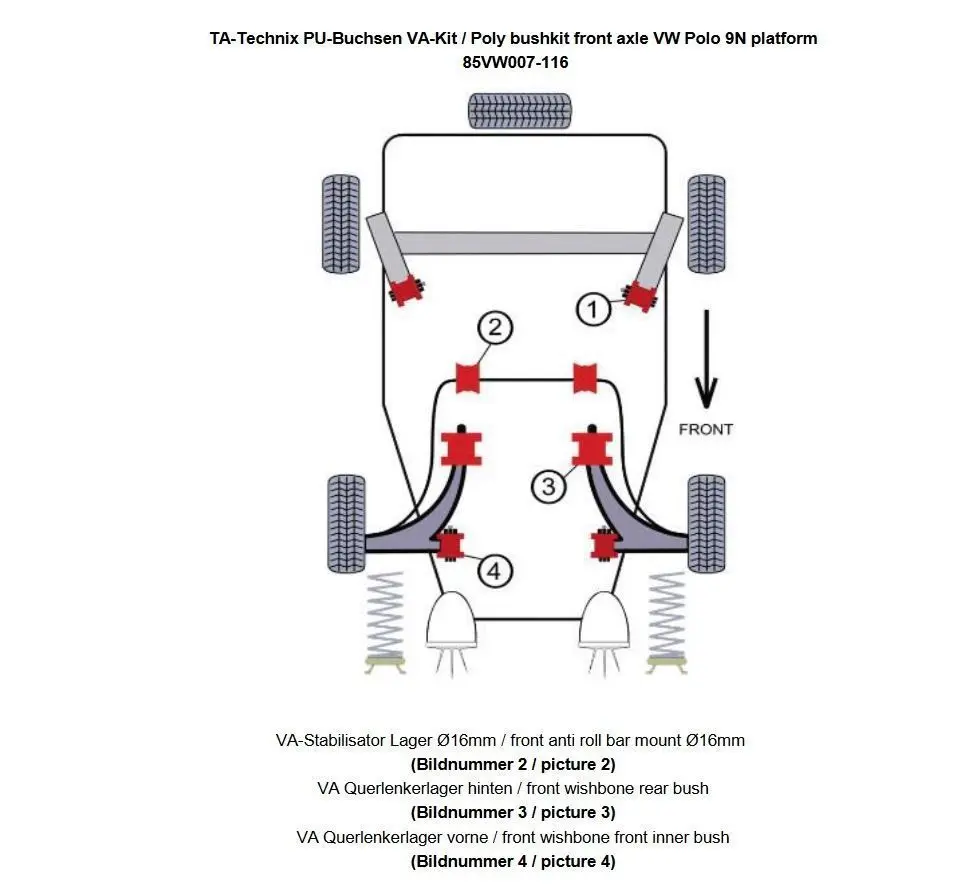 TA-Technix PU-Buchsen VA-Kit / Poly bushkit front axle VW Polo 9N platform
85VW007-116

1
2
FRONT
3
4

VA-Stabilisator Lager Ø16mm / front anti roll bar mount Ø16mm
(Bildnummer 2 / picture 2)
VA Querlenkerlager hinten / front wishbone rear bush
(Bildnummer 3 / picture 3)
VA Querlenkerlager vorne / front wishbone front inner bush
(Bildnummer 4 / picture 4)