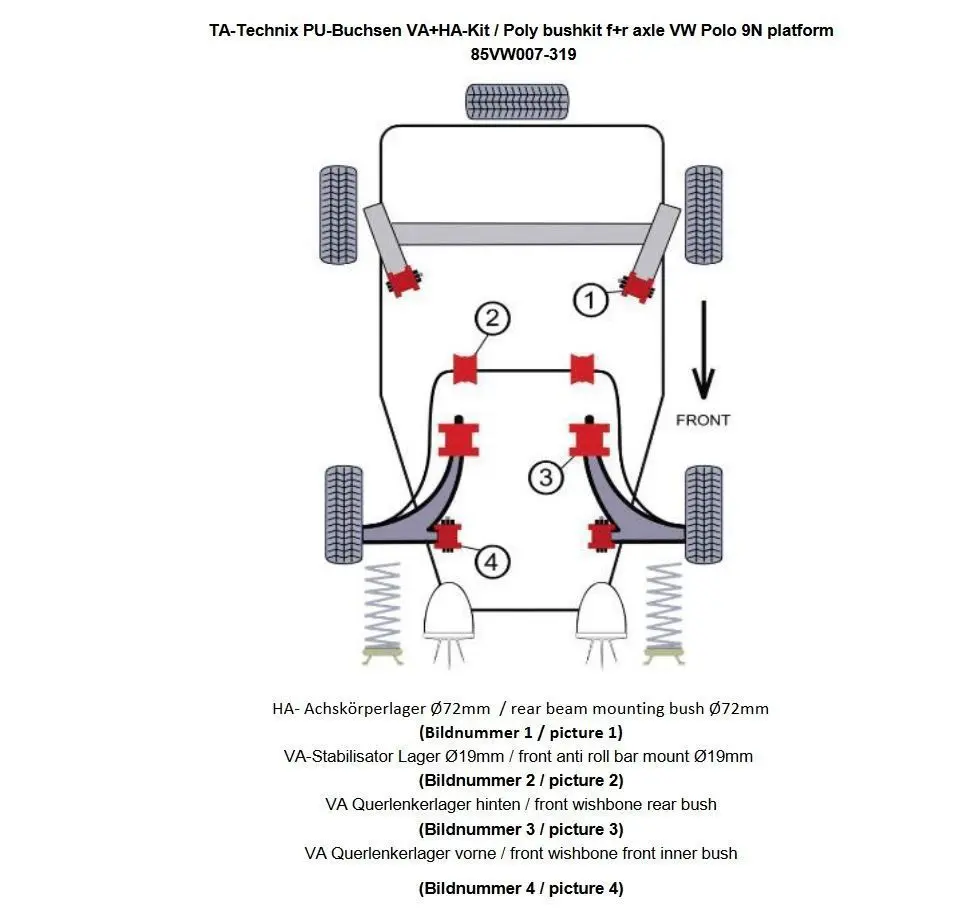 TA-Technix PU-Buchsen VA+HA-Kit / Poly bushkit f+r axle VW Polo 9N platform
85VW007-319

1

2

FRONT

3

4

HA- Achskörperlager Ø72mm / rear beam mounting bush Ø72mm
(Bildnummer 1 / picture 1)
VA-Stabilisator Lager Ø19mm / front anti roll bar mount Ø19mm
(Bildnummer 2 / picture 2)
VA Querlenkerlager hinten / front wishbone rear bush
(Bildnummer 3 / picture 3)
VA Querlenkerlager vorne / front wishbone front inner bush
(Bildnummer 4 / picture 4)